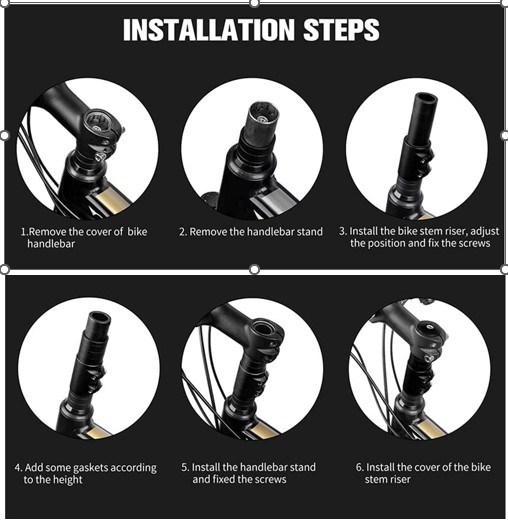 INSTALLATION STEPS

1.Remove the cover of bike handlebar

2. Remove the handlebar stand

3. Install the bike stem riser, adjust the position and fix the screws

4. Add some gaskets according to the height

5. Install the handlebar stand and fixed the screws

6. Install the cover of the bike stem riser